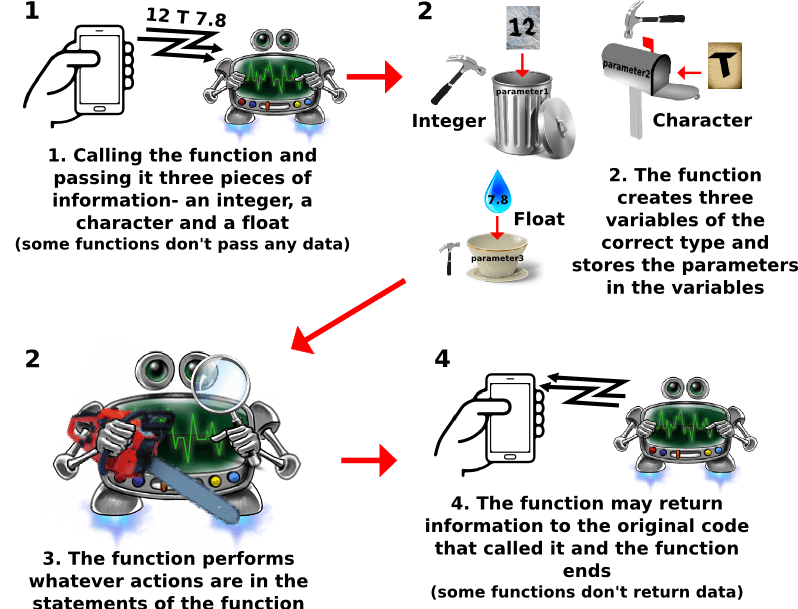 1

12 T 7.8

1. Calling the function and passing it three pieces of information- an integer, a character and a float
(some functions don't pass any data)

2

12

parameter1

Integer

parameter2

T

Character

7.8

Float

parameter3

2. The function creates three variables of the correct type and stores the parameters in the variables

2

3. The function performs whatever actions are in the statements of the function

4

4. The function may return information to the original code that called it and the function ends
(some functions don't return data)